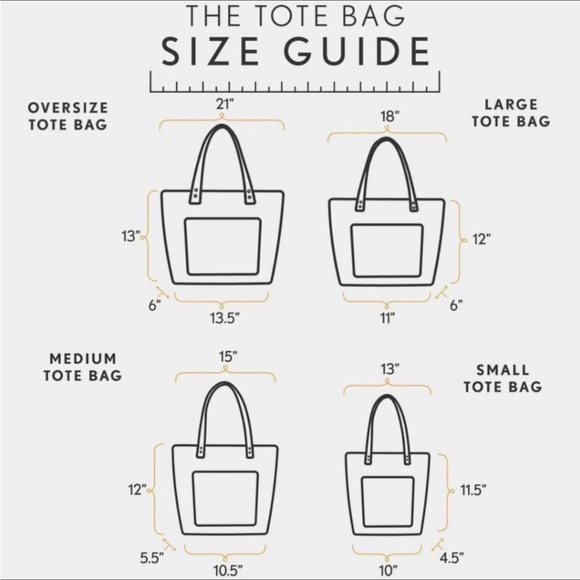 THE TOTE BAG
SIZE GUIDE

OVERSIZE TOTE BAG

21"

13"

6"

13.5"

LARGE TOTE BAG

18"

12"

11"

6"

MEDIUM TOTE BAG

15"

12"

5.5"

10.5"

SMALL TOTE BAG

13"

11.5"

10"

4.5"